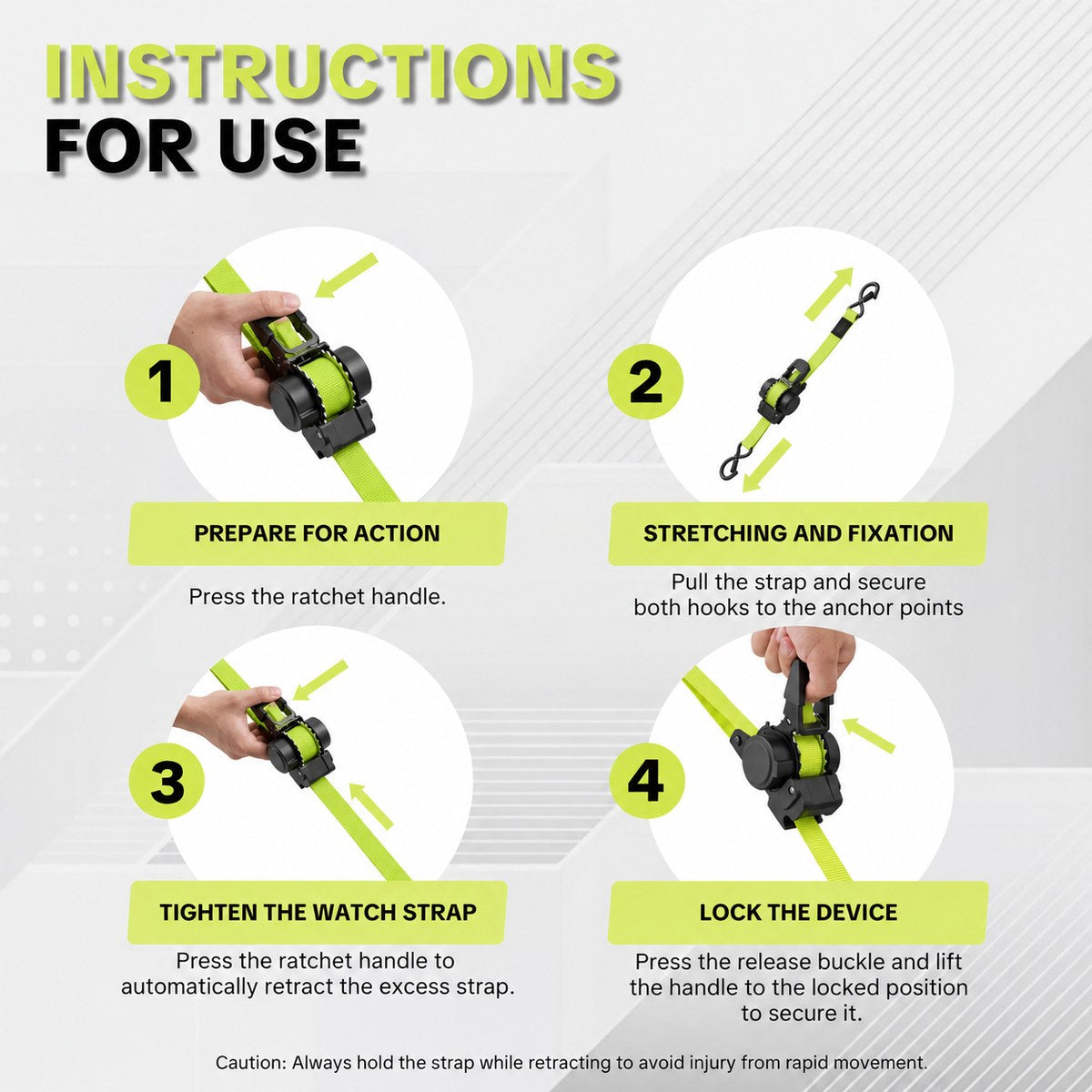 INSTRUCTIONS FOR USE

1

PREPARE FOR ACTION

Press the ratchet handle.

2

STRETCHING AND FIXATION

Pull the strap and secure both hooks to the anchor points

3

TIGHTEN THE WATCH STRAP

Press the ratchet handle to automatically retract the excess strap.

4

LOCK THE DEVICE

Press the release buckle and lift the handle to the locked position to secure it.

Caution: Always hold the strap while retracting to avoid injury from rapid movement.